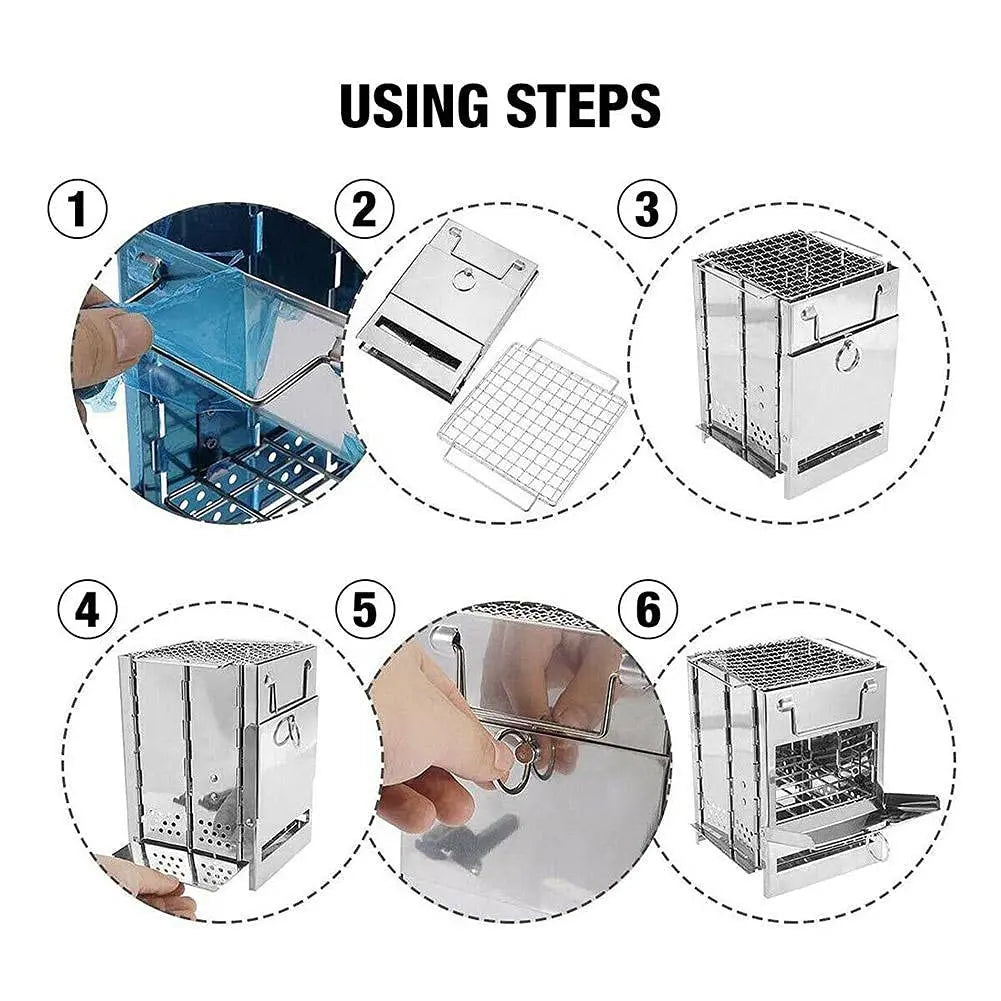 USING STEPS

1

2

3

4

5

6