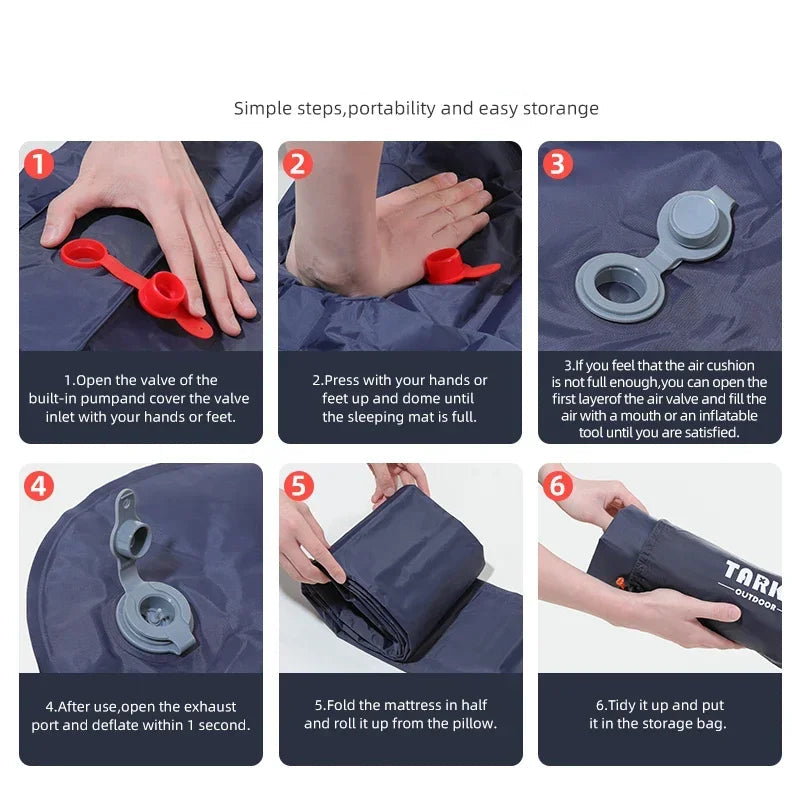 Simple steps,portability and easy storange

1

1.Open the valve of the built-in pumpand cover the valve inlet with your hands or feet.

2

2.Press with your hands or feet up and dome until the sleeping mat is full.

3

3.If you feel that the air cushion is not full enough,you can open the first layerof the air valve and fill the air with a mouth or an inflatable tool until you are satisfied.

4

4.After use,open the exhaust port and deflate within 1 second.

5

5.Fold the mattress in half and roll it up from the pillow.

6

TARK
OUTDOOR

6.Tidy it up and put it in the storage bag.