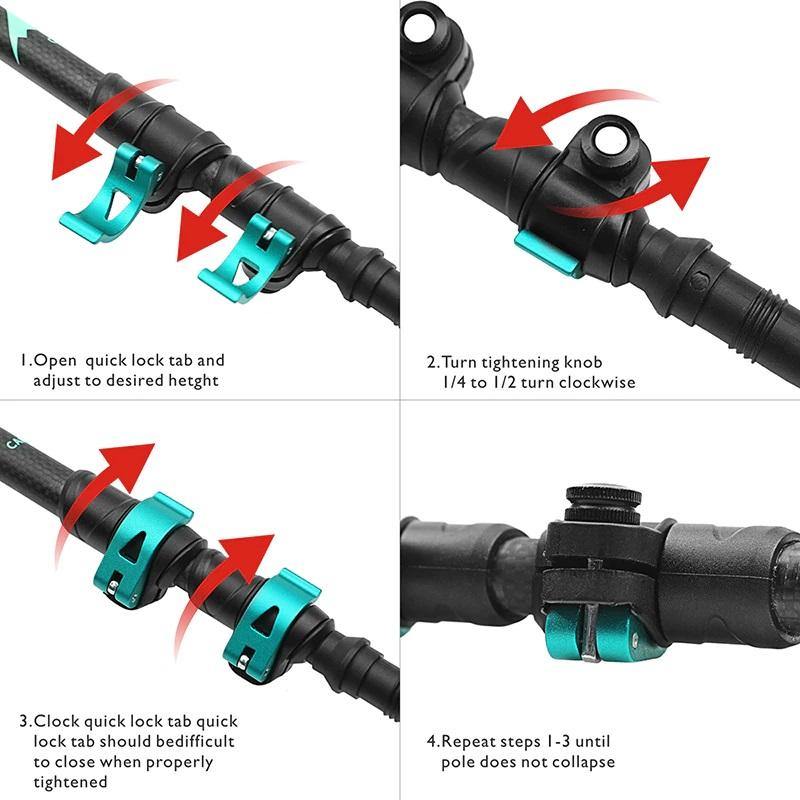 1.Open quick lock tab and adjust to desired hetght

2.Turn tightening knob 1/4 to 1/2 turn clockwise

3.Clock quick lock tab quick lock tab should bedifficult to close when properly tightened

4.Repeat steps 1-3 until pole does not collapse