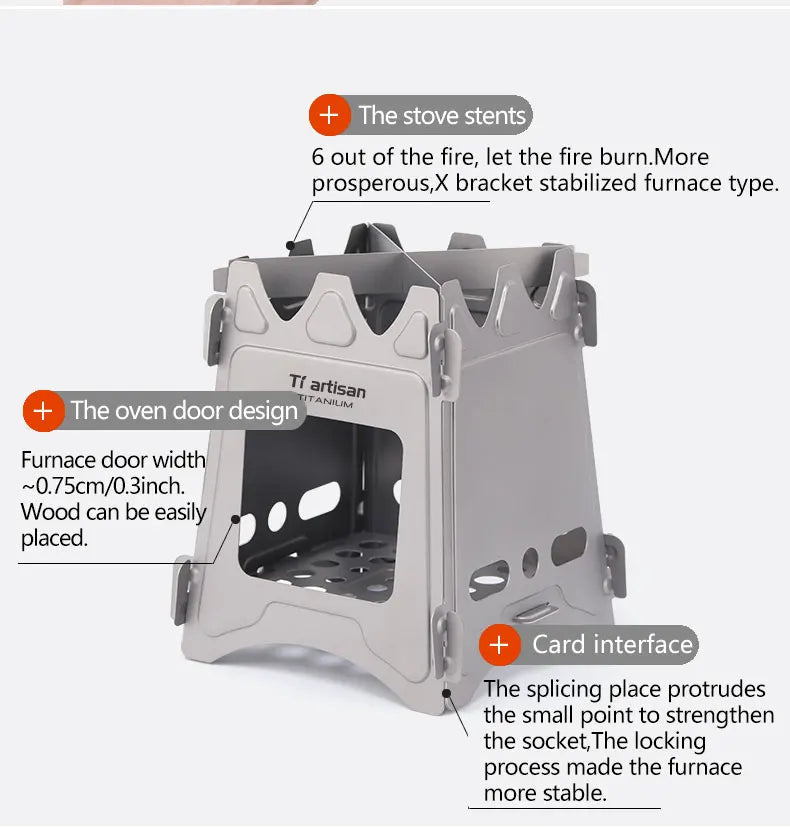 + The stove stents

6 out of the fire, let the fire burn.More prosperous,X bracket stabilized furnace type.

Ti artisan
TITANIUM

+ The oven door design

Furnace door width ~0.75cm/0.3inch. Wood can be easily placed.

+ Card interface

The splicing place protrudes the small point to strengthen the socket,The locking process made the furnace more stable.