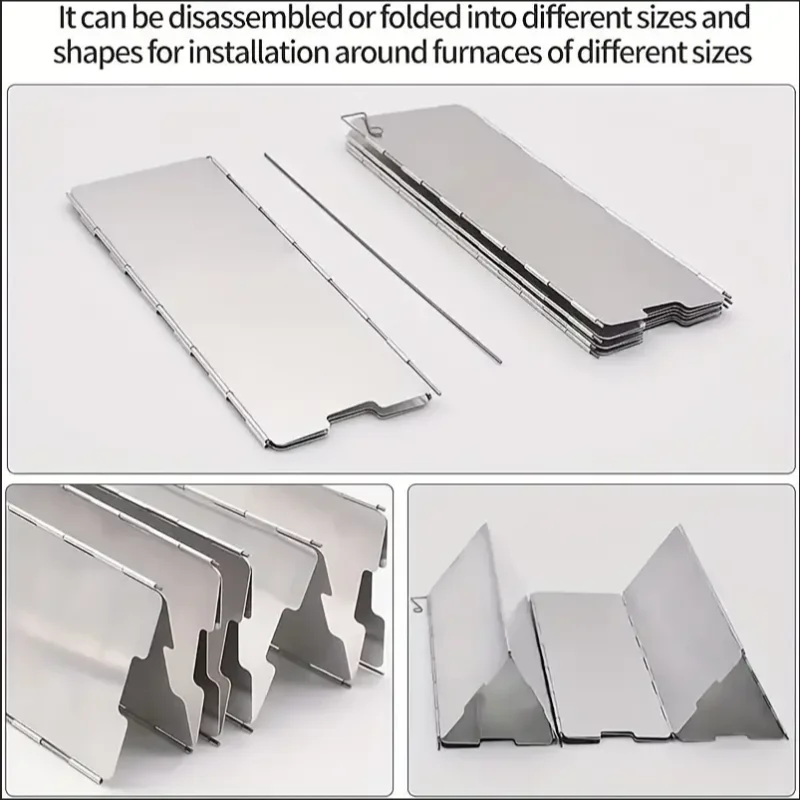 It can be disassembled or folded into different sizes and shapes for installation around furnaces of different sizes