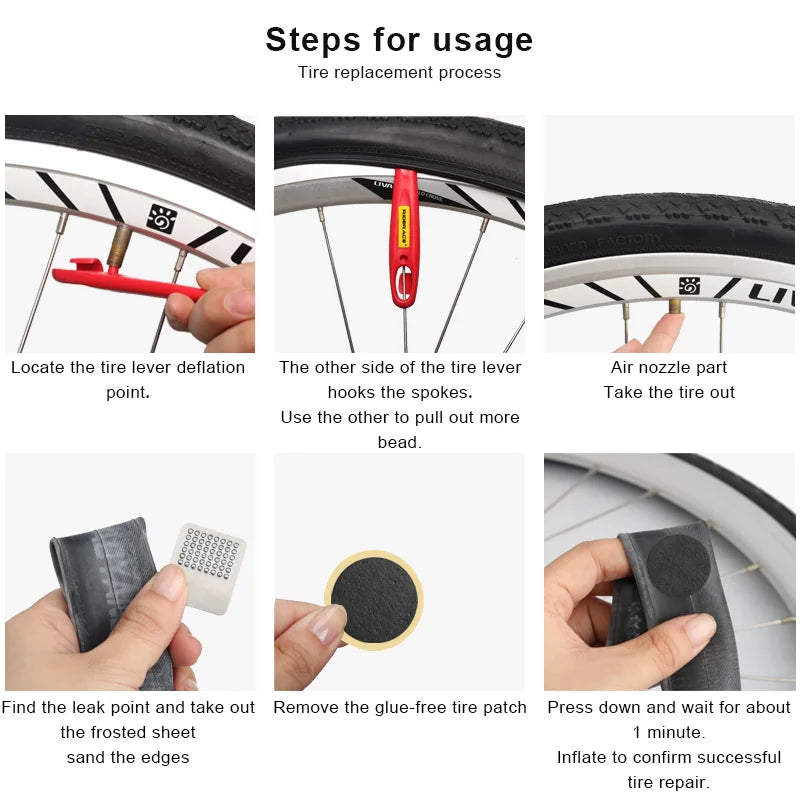 Steps for usage
Tire replacement process

Locate the tire lever deflation point.

The other side of the tire lever hooks the spokes.
Use the other to pull out more bead.

Air nozzle part
Take the tire out

Find the leak point and take out the frosted sheet
sand the edges

Remove the glue-free tire patch

Press down and wait for about 1 minute.
Inflate to confirm successful tire repair.